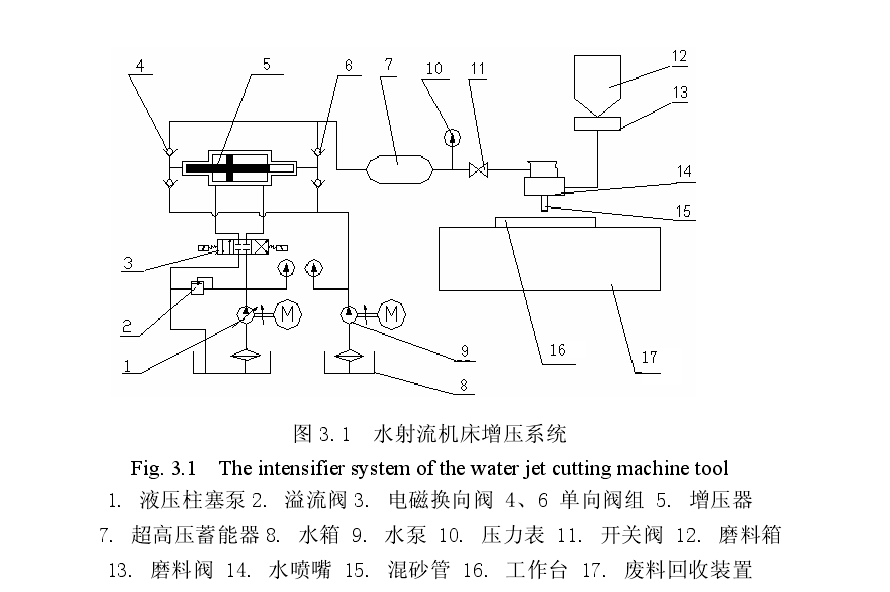 4
5
6
7
10
11
12
13
14
15
3
2
1
M
M
9
8
16
17

图 3.1　水射流机床增压系统

Fig. 3.1　The intensifier system of the water jet cutting machine tool

1. 液压柱塞泵 2. 溢流阀 3. 电磁换向阀 4、6 单向阀组 5. 增压器 7. 超高压蓄能器 8. 水箱 9. 水泵 10. 压力表 11. 开关阀 12. 磨料箱 13. 磨料阀 14. 水喷嘴 15. 混砂管 16. 工作台 17. 废料回收装置