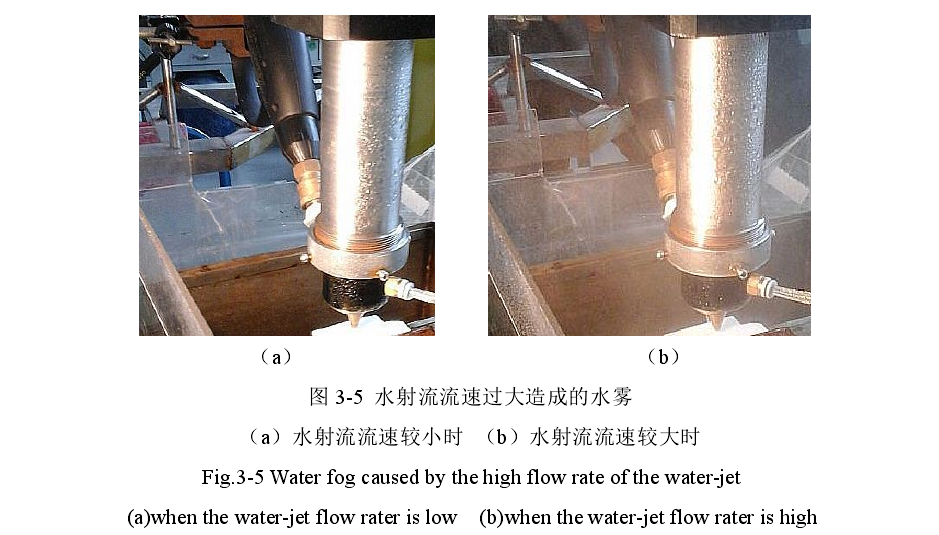 （a）

（b）

图 3-5 水射流流速过大造成的水雾

（a）水射流流速较小时 （b）水射流流速较大时

Fig.3-5 Water fog caused by the high flow rate of the water-jet

(a)when the water-jet flow rater is low (b)when the water-jet flow rater is high